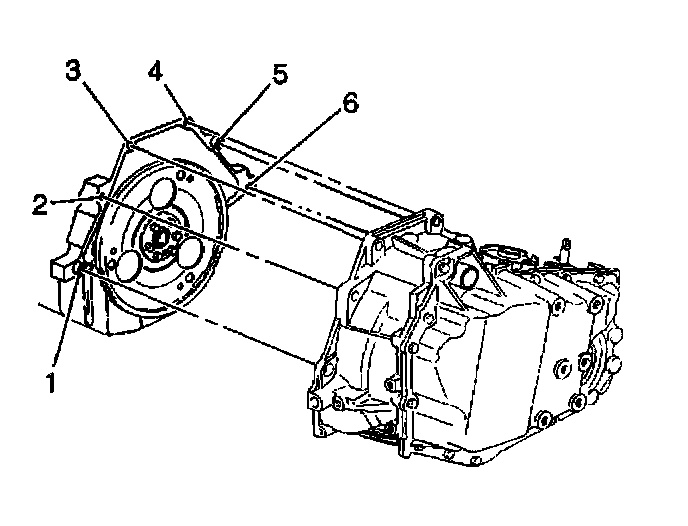 3
4
5
6
2
1