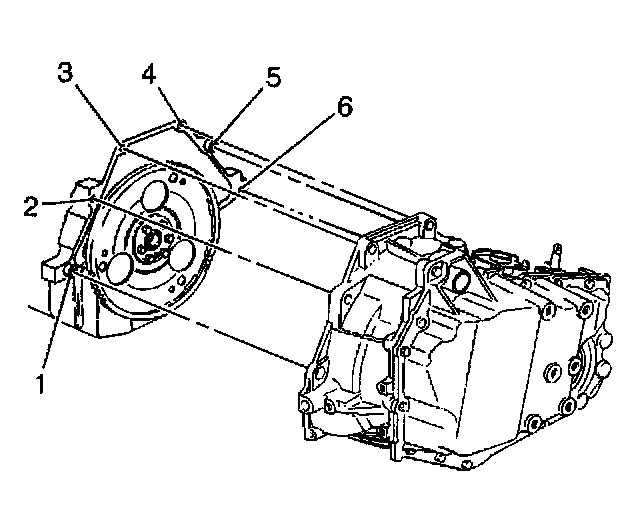 3
4
5
6
2
1