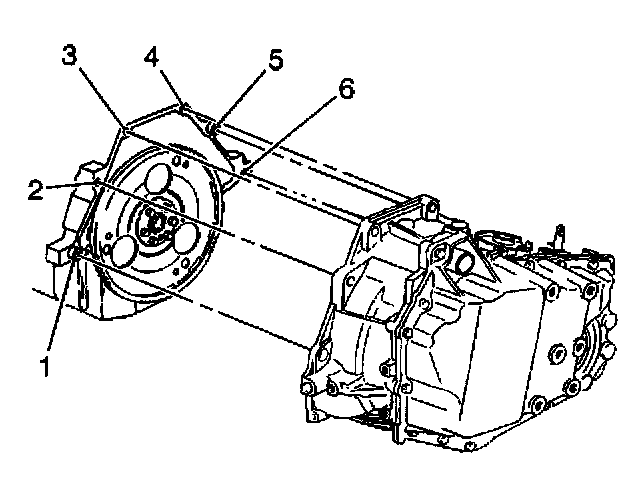 3
4
5
6
2
1