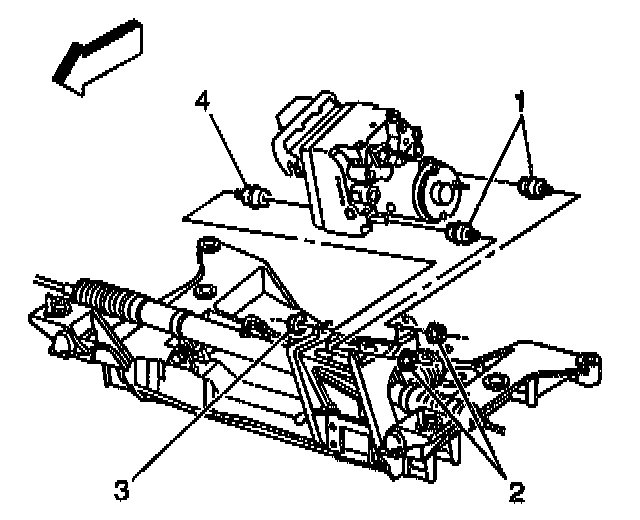 4
1
3
2