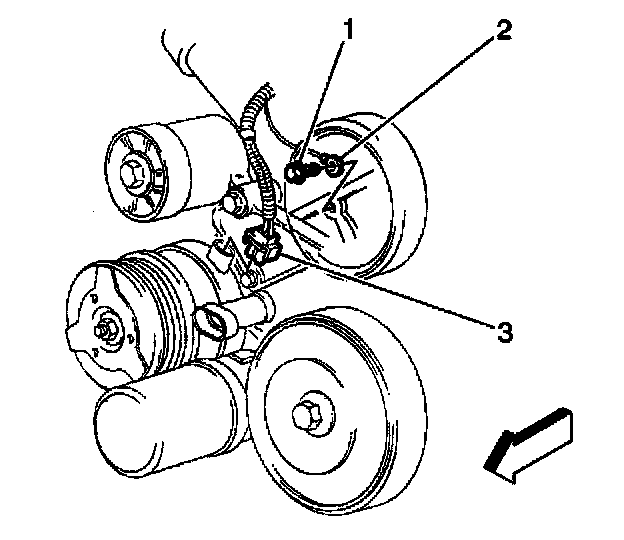 1
2
3