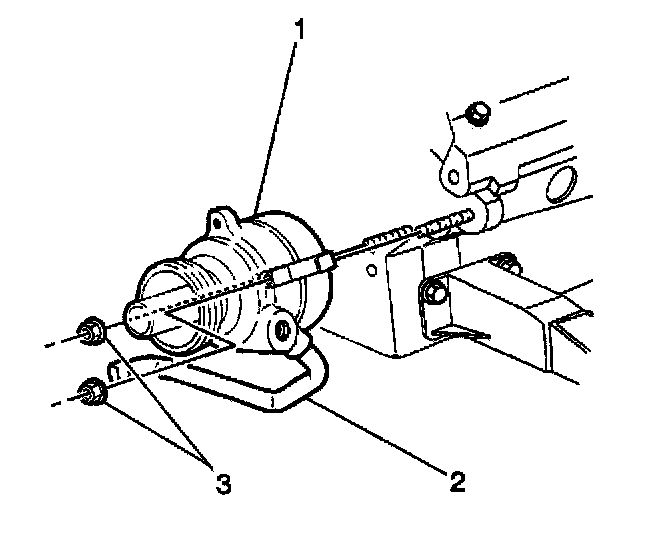 1

3

2