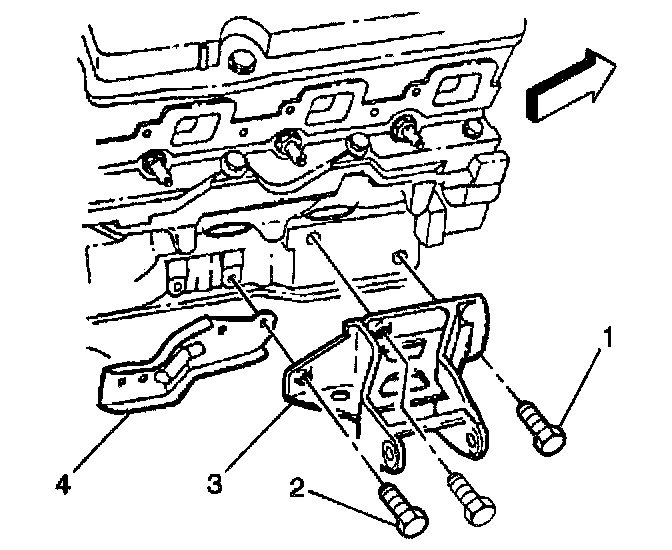 1
4
3
2