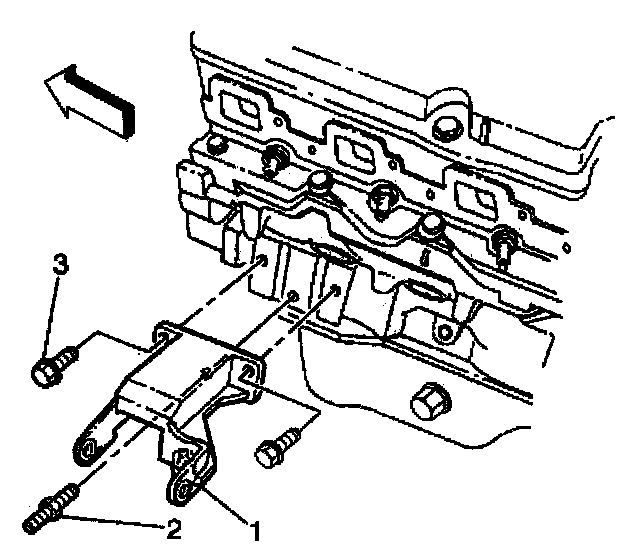 3

2

1