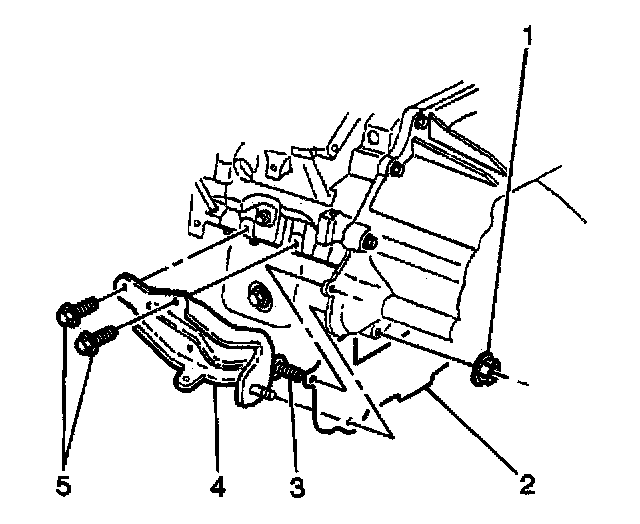 1
5
4
3
2