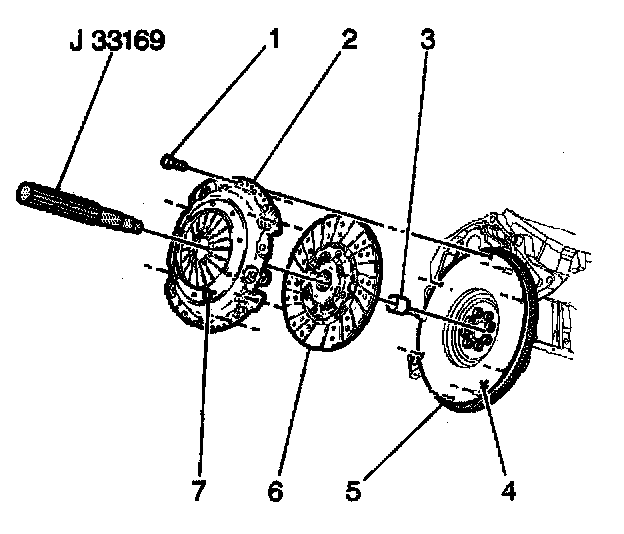 J 33169
1
2
3
7
6
5
4