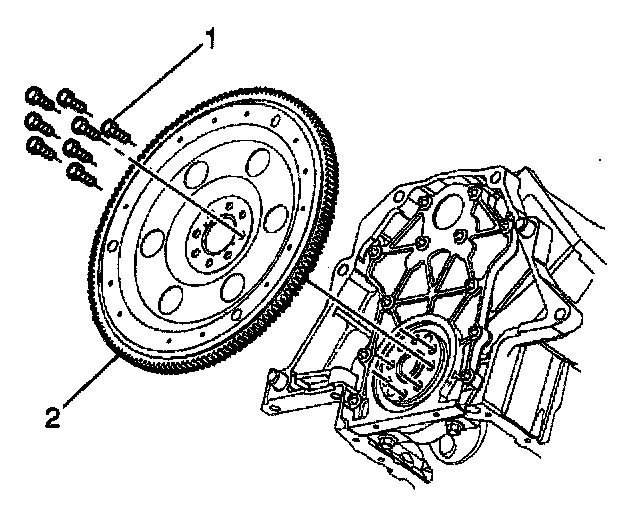 1
2