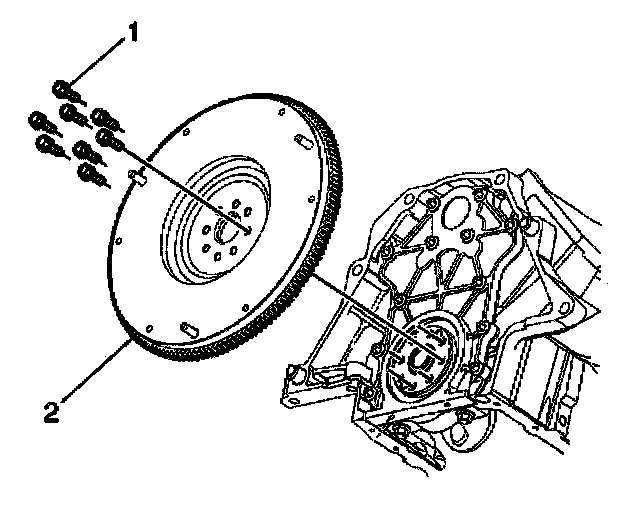 1

2