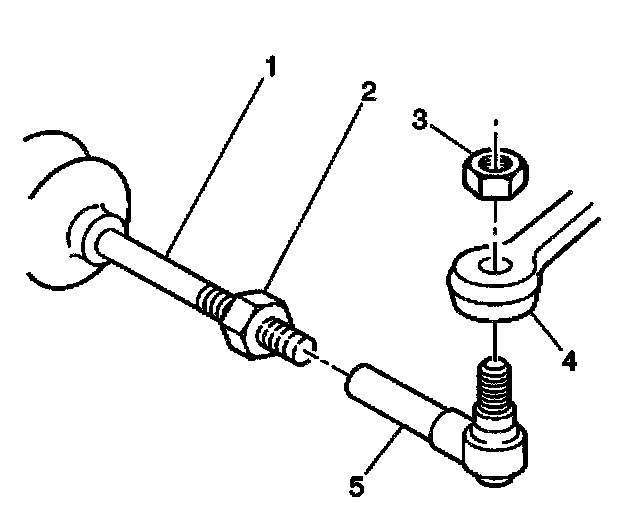 1
2
3
4
5