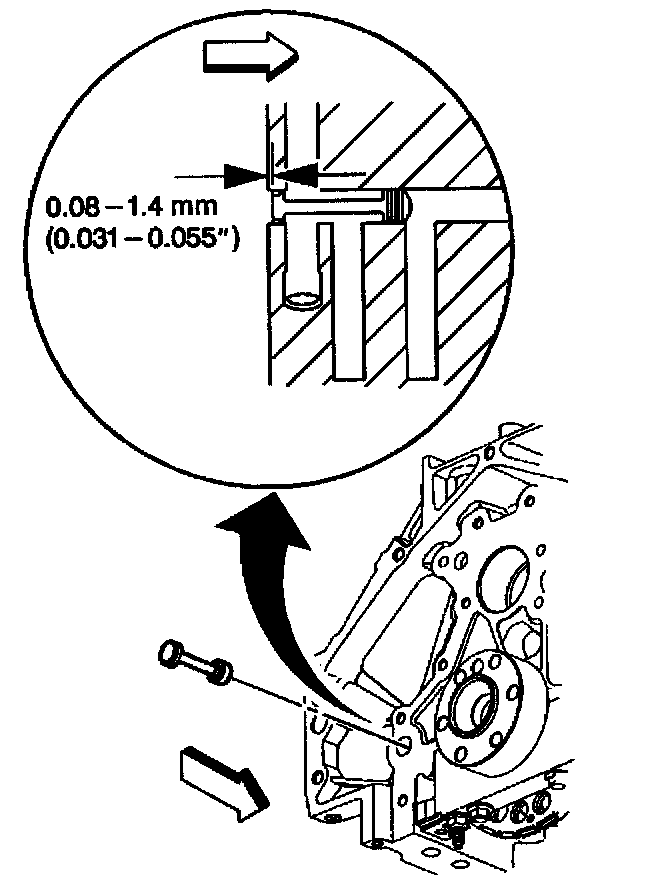 0.08 – 1.4 mm
(0.031 – 0.055")