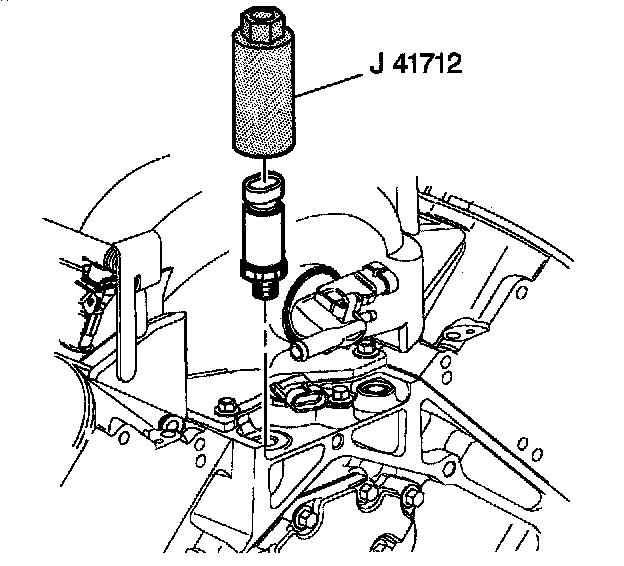 J 41712