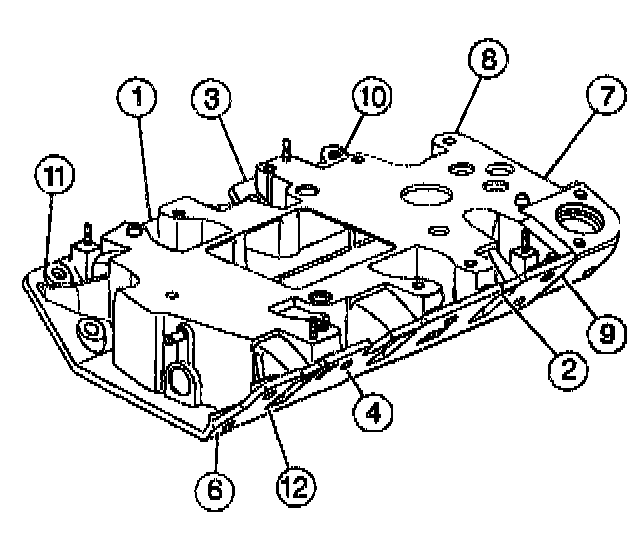 8
1
3
10
7
11
9
2
4
6
12