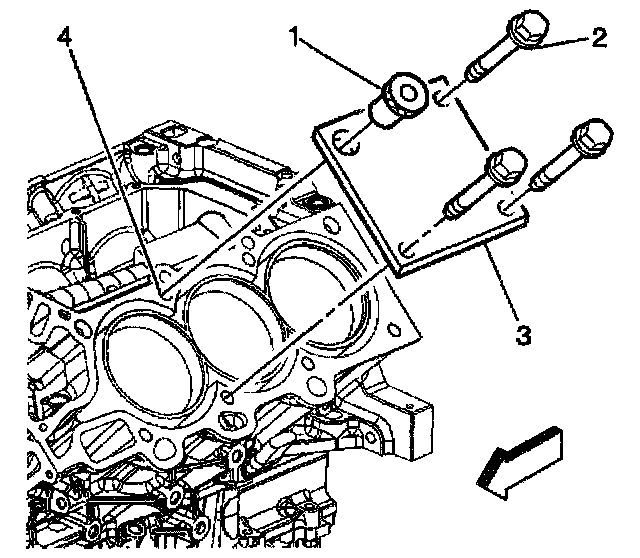 4
1
2
3