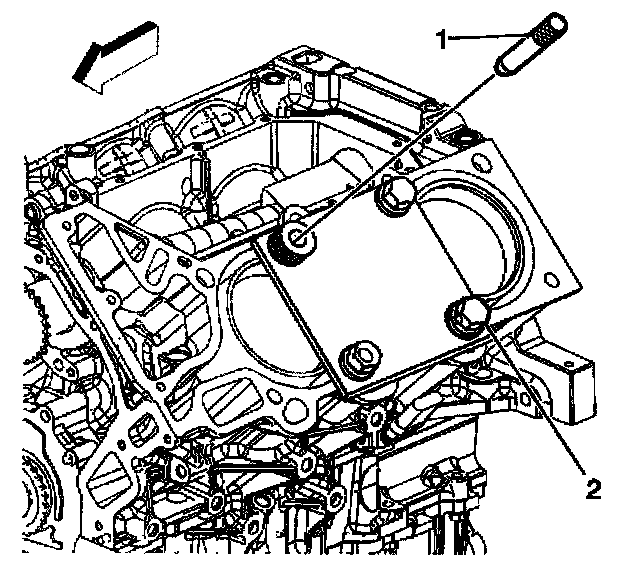 1
2