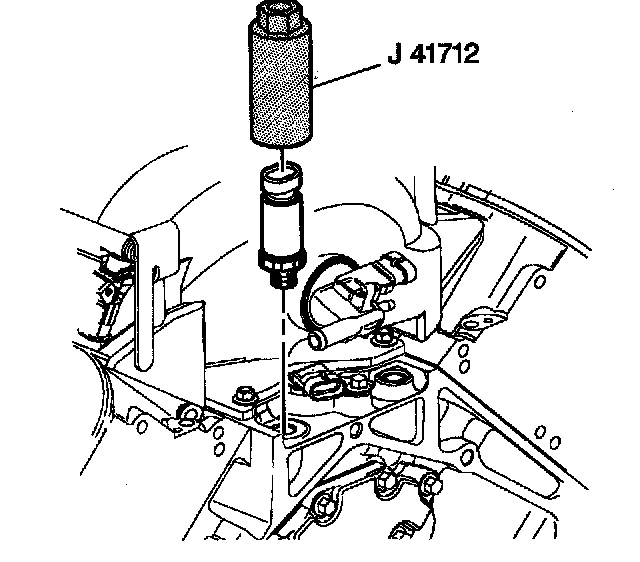 J 41712