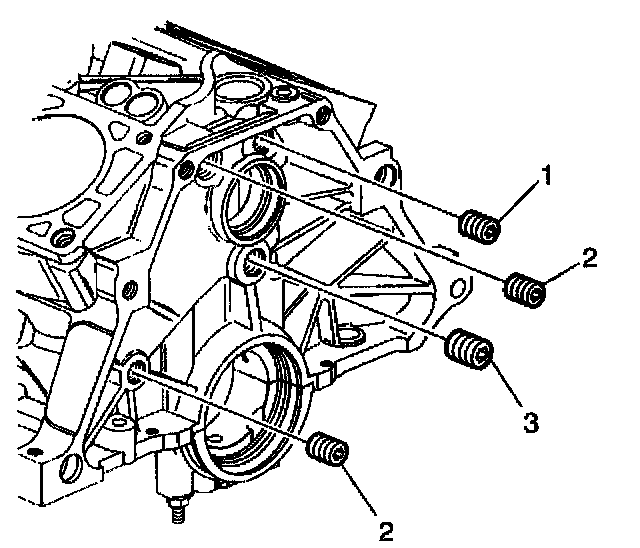 1
2
3
2