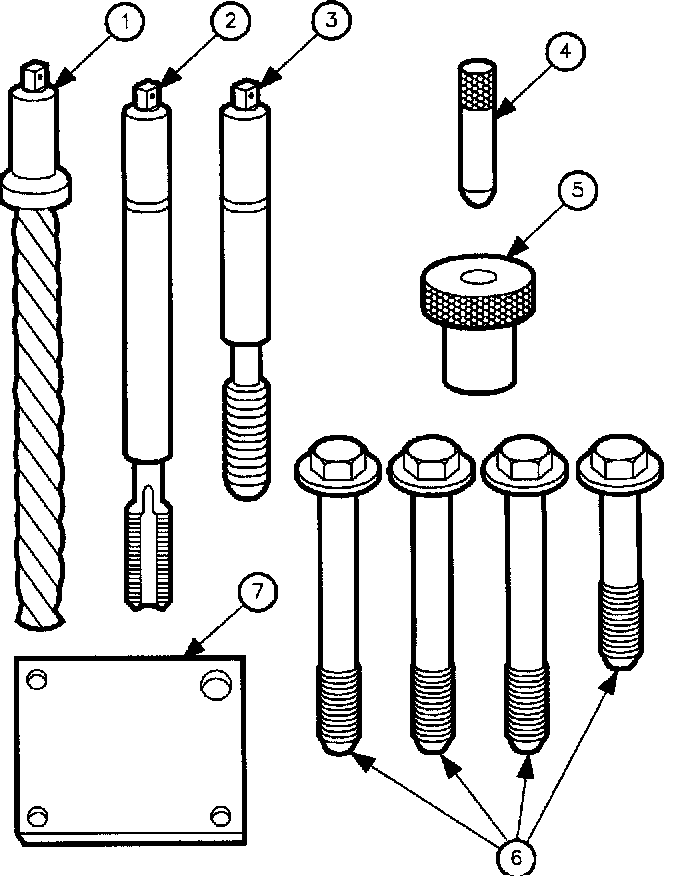 1
2
3
4
5
7
6