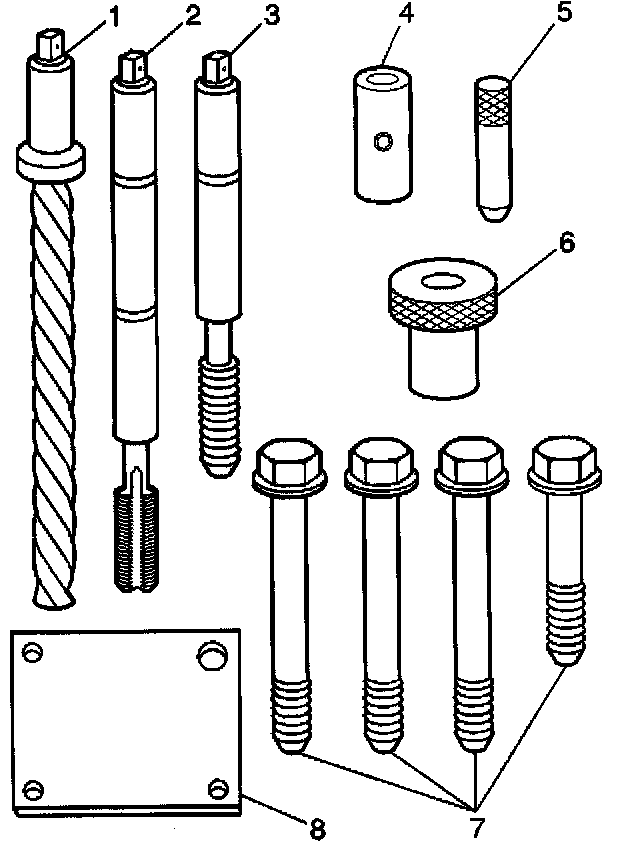 1
2
3
4
5
6
7
8