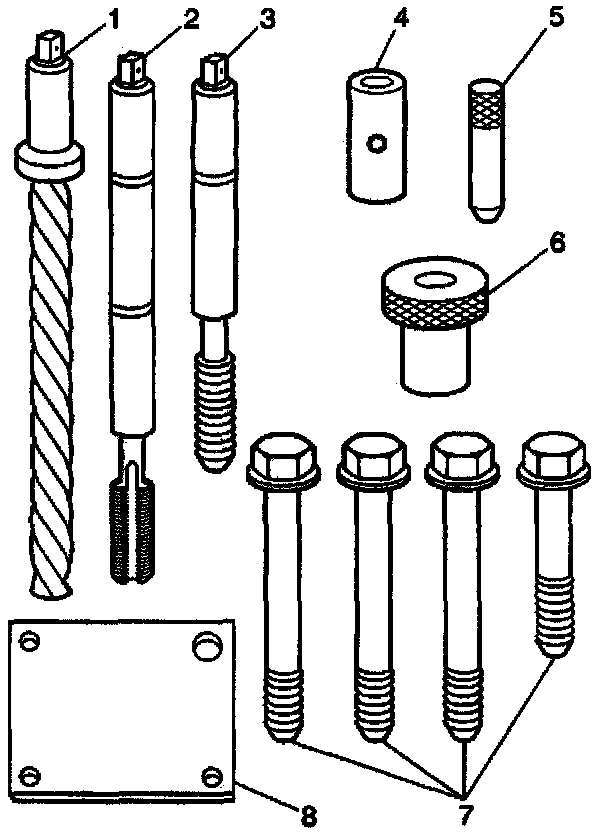 1
2
3
4
5
6
7
8