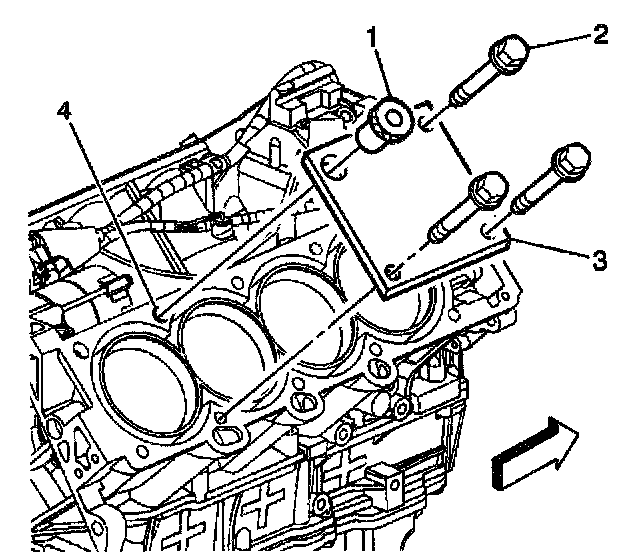 1
2
4
3