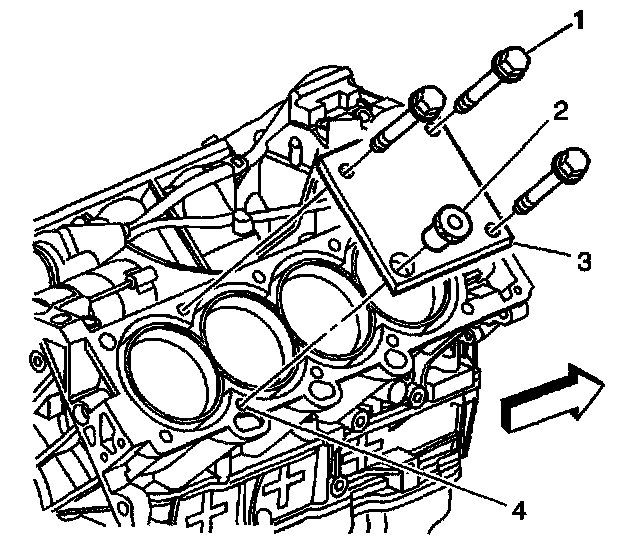 1
2
3
4