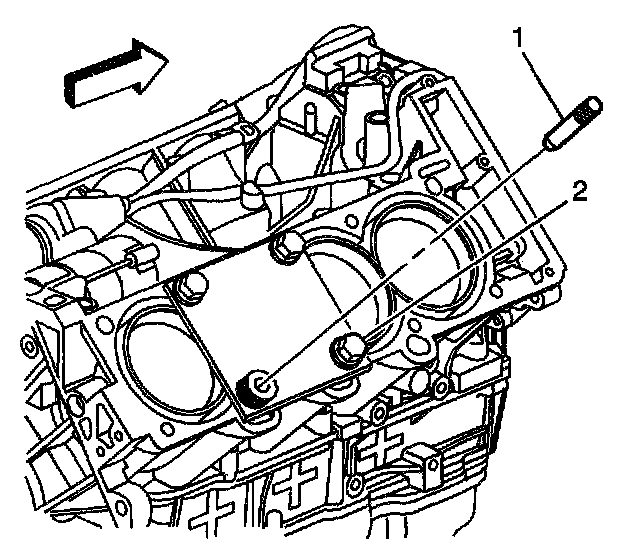 1

2