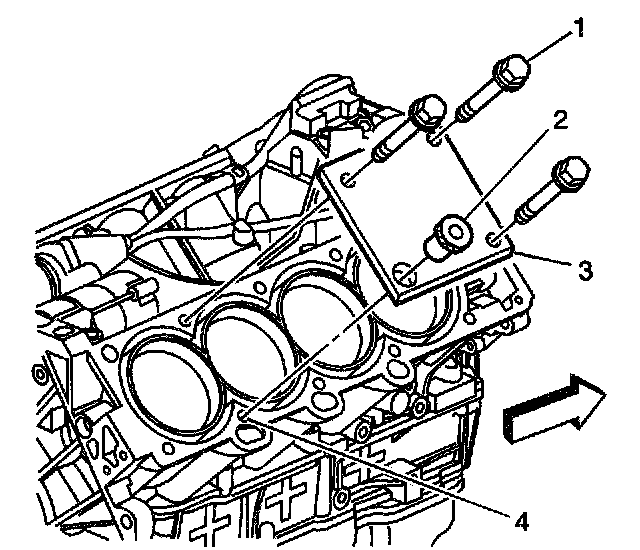 1
2
3
4