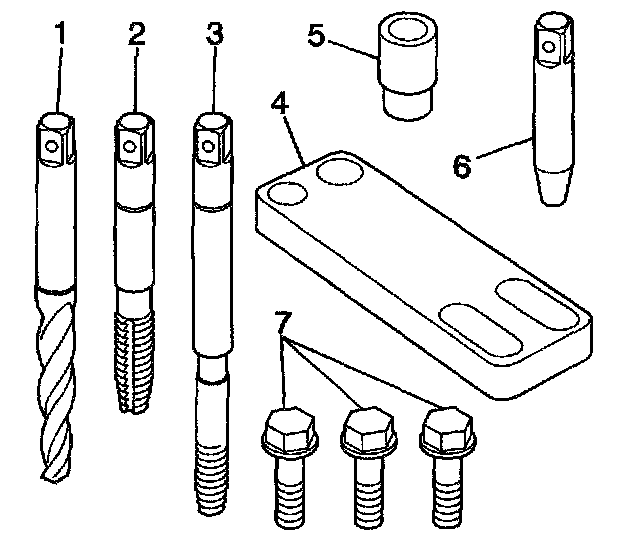 1
2
3
5
4
6
7