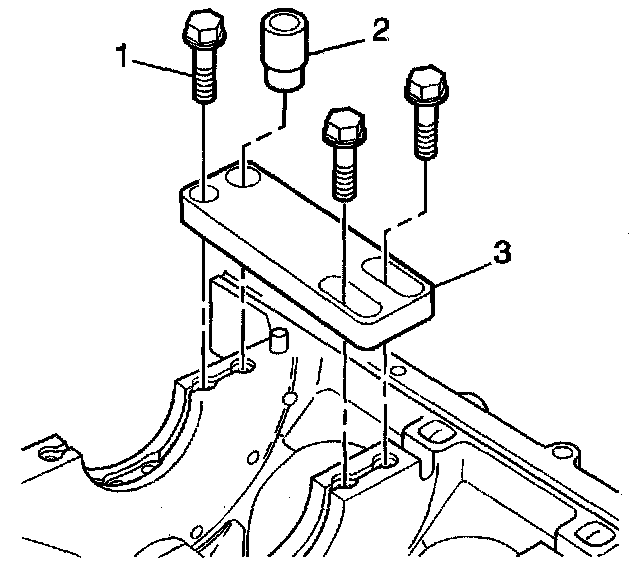 1
2
3