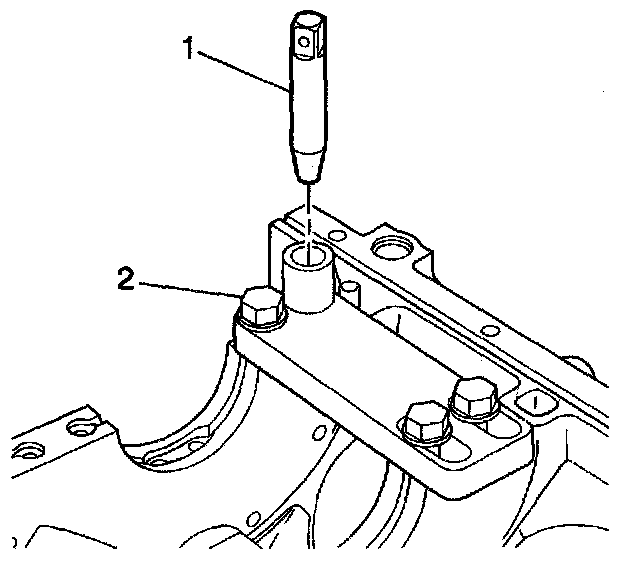 1

2