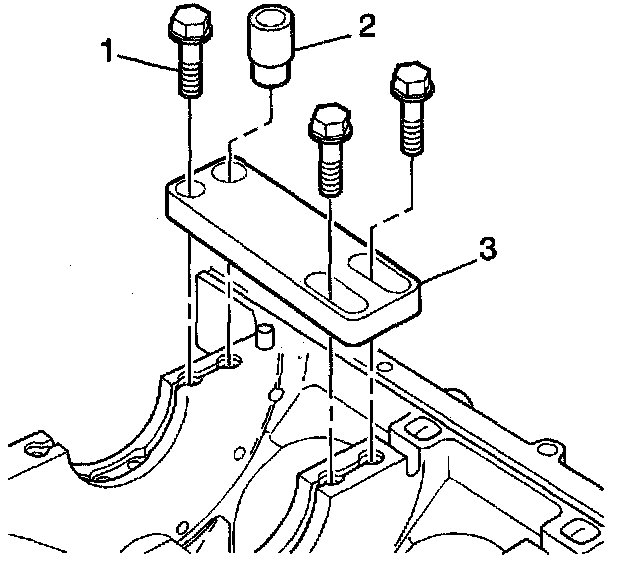 1
2
3