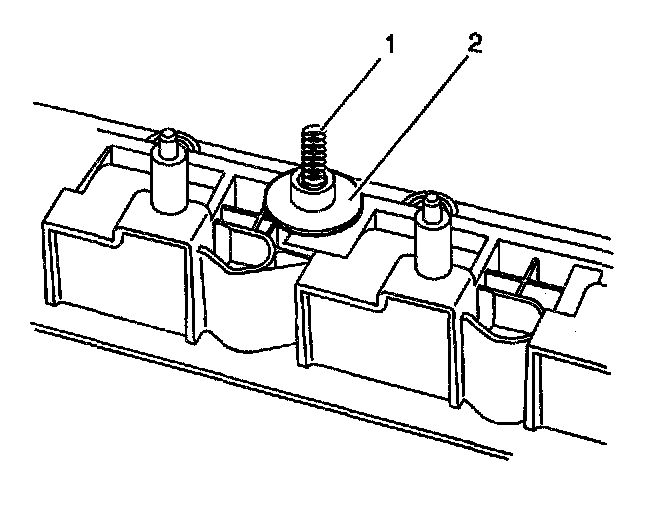 1
2