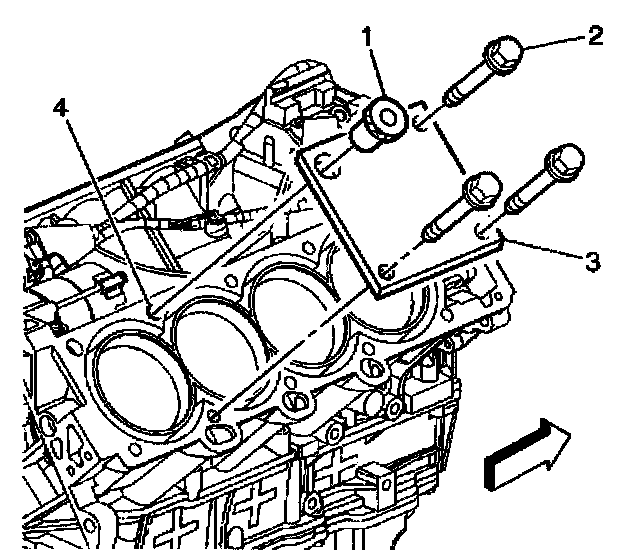 1
2
4
3