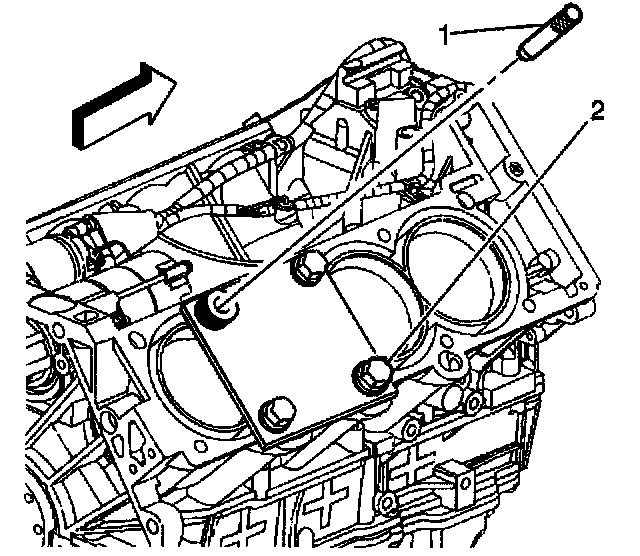 1
2