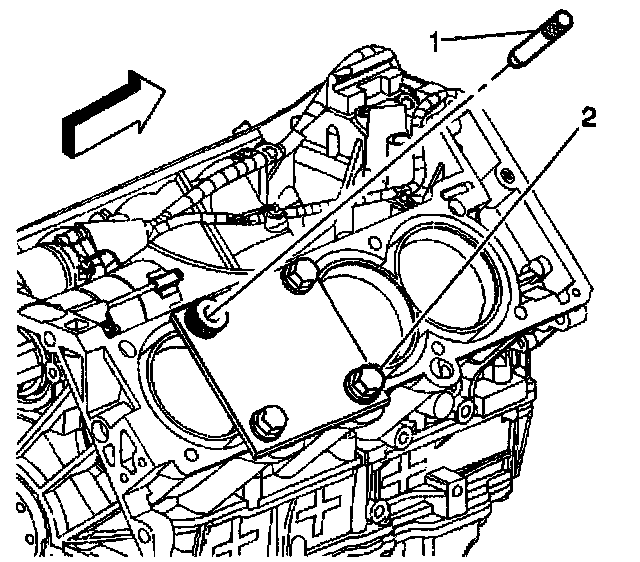 1
2