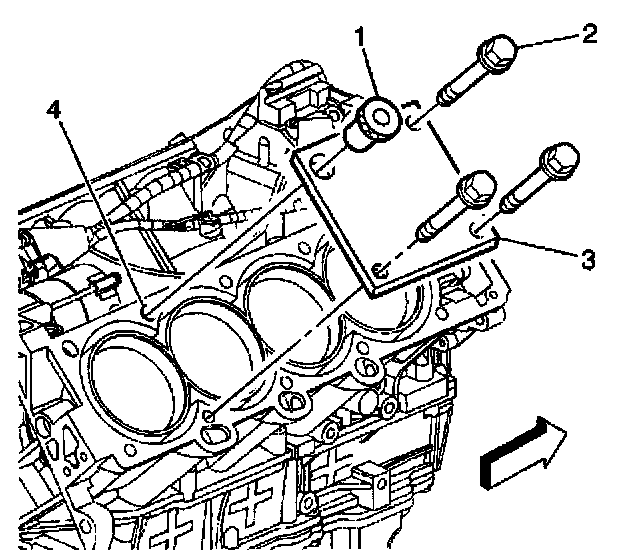 1
2
4
3