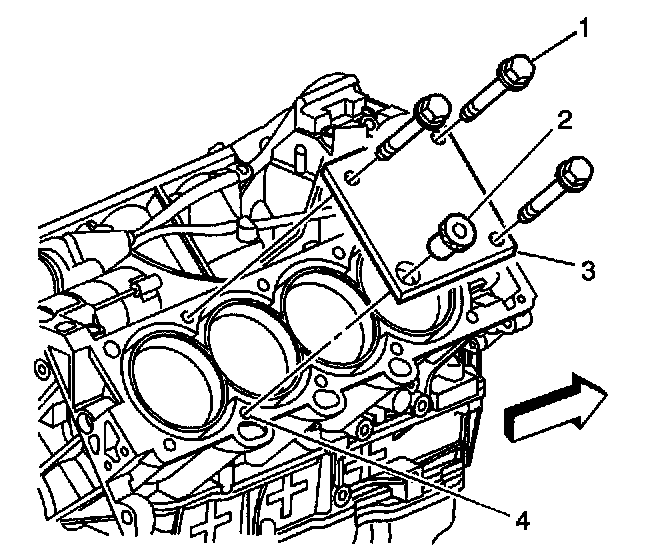 1
2
3
4