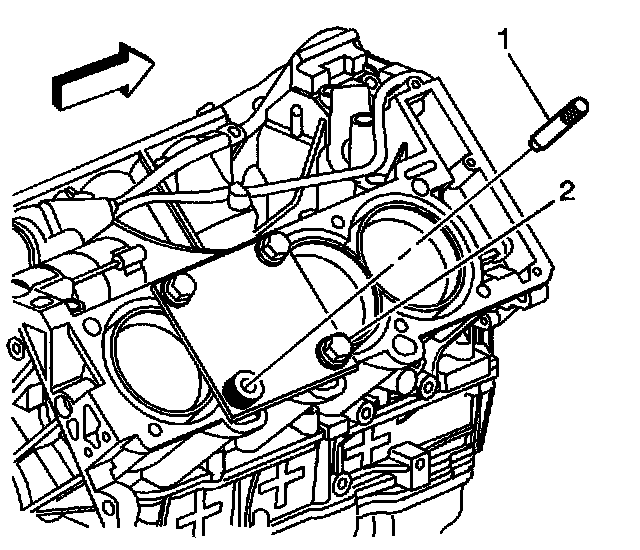 1
2