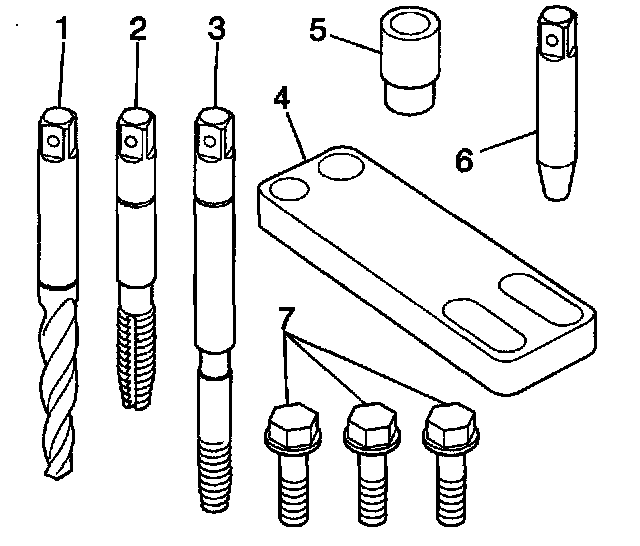 1
2
3
5
4
6
7