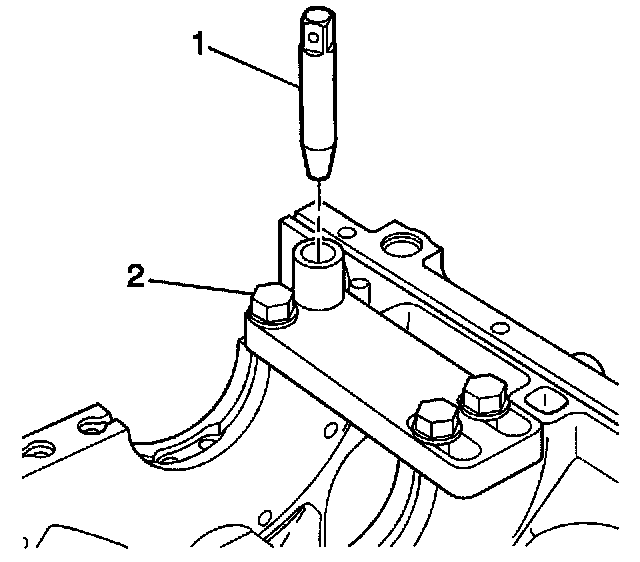 1

2