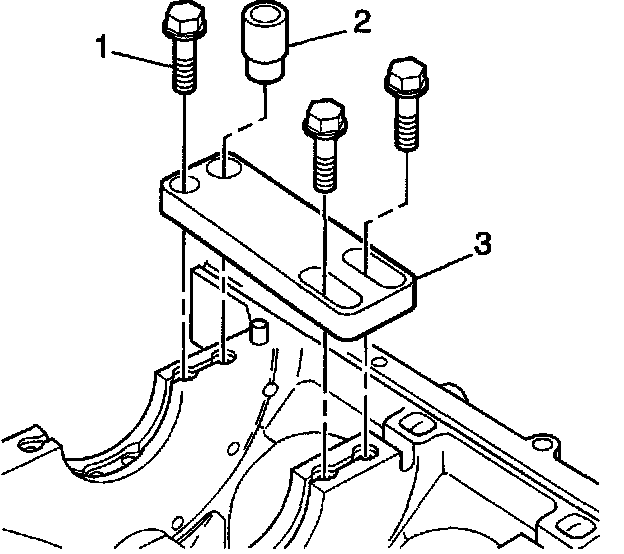 1
2
3