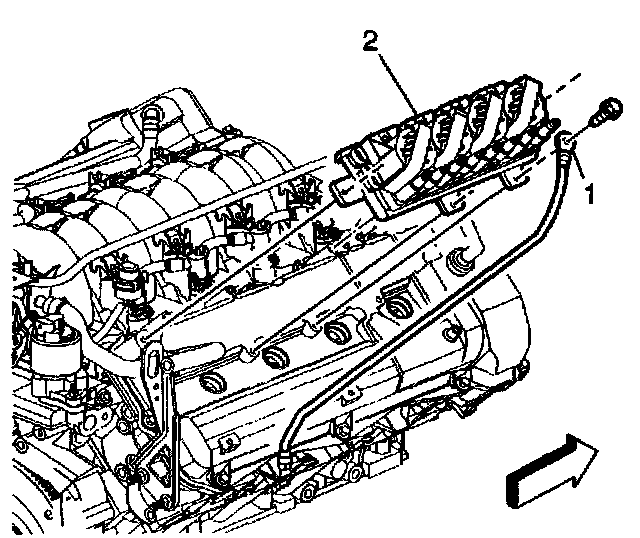 2
1