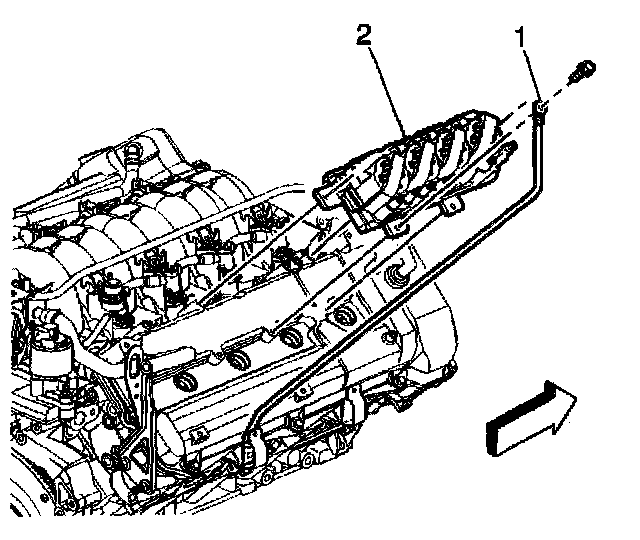 2
1