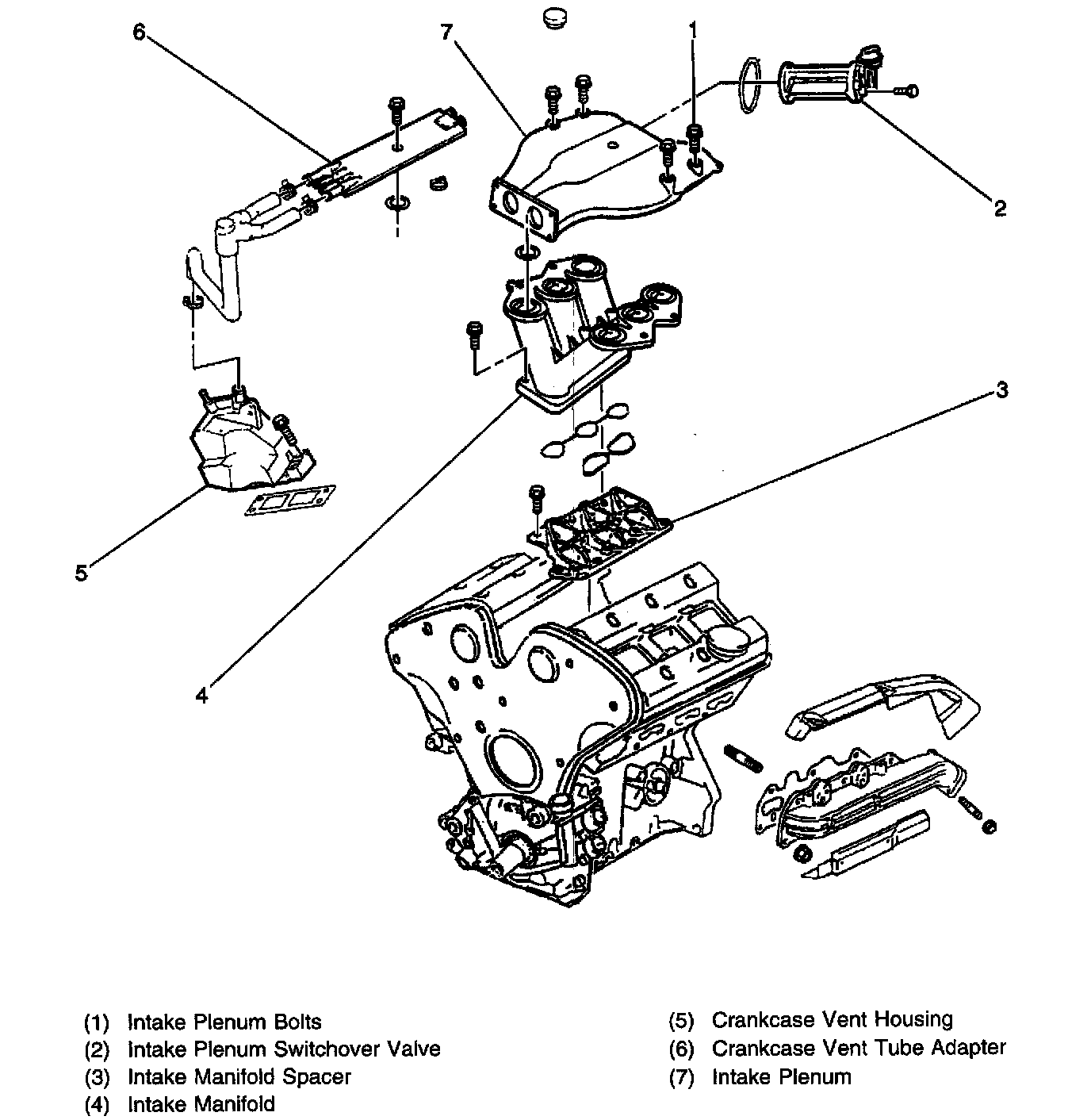 6
7
1
2
3
5
4

(1) Intake Plenum Bolts
(2) Intake Plenum Switchover Valve
(3) Intake Manifold Spacer
(4) Intake Manifold

(5) Crankcase Vent Housing
(6) Crankcase Vent Tube Adapter
(7) Intake Plenum