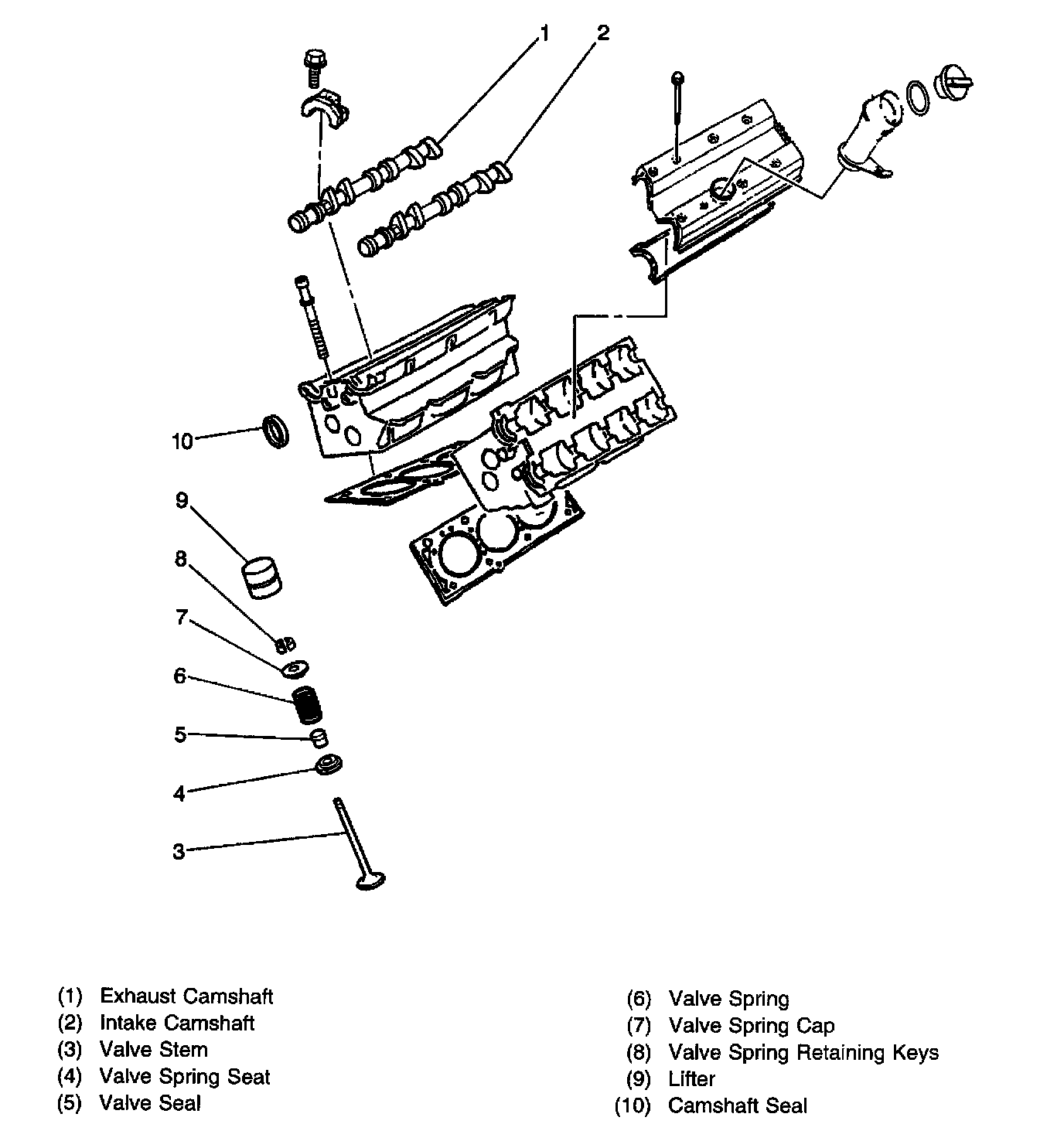 1
2
10
9
8
7
6
5
4
3

(1) Exhaust Camshaft
(2) Intake Camshaft
(3) Valve Stem
(4) Valve Spring Seat
(5) Valve Seal

(6) Valve Spring
(7) Valve Spring Cap
(8) Valve Spring Retaining Keys
(9) Lifter
(10) Camshaft Seal