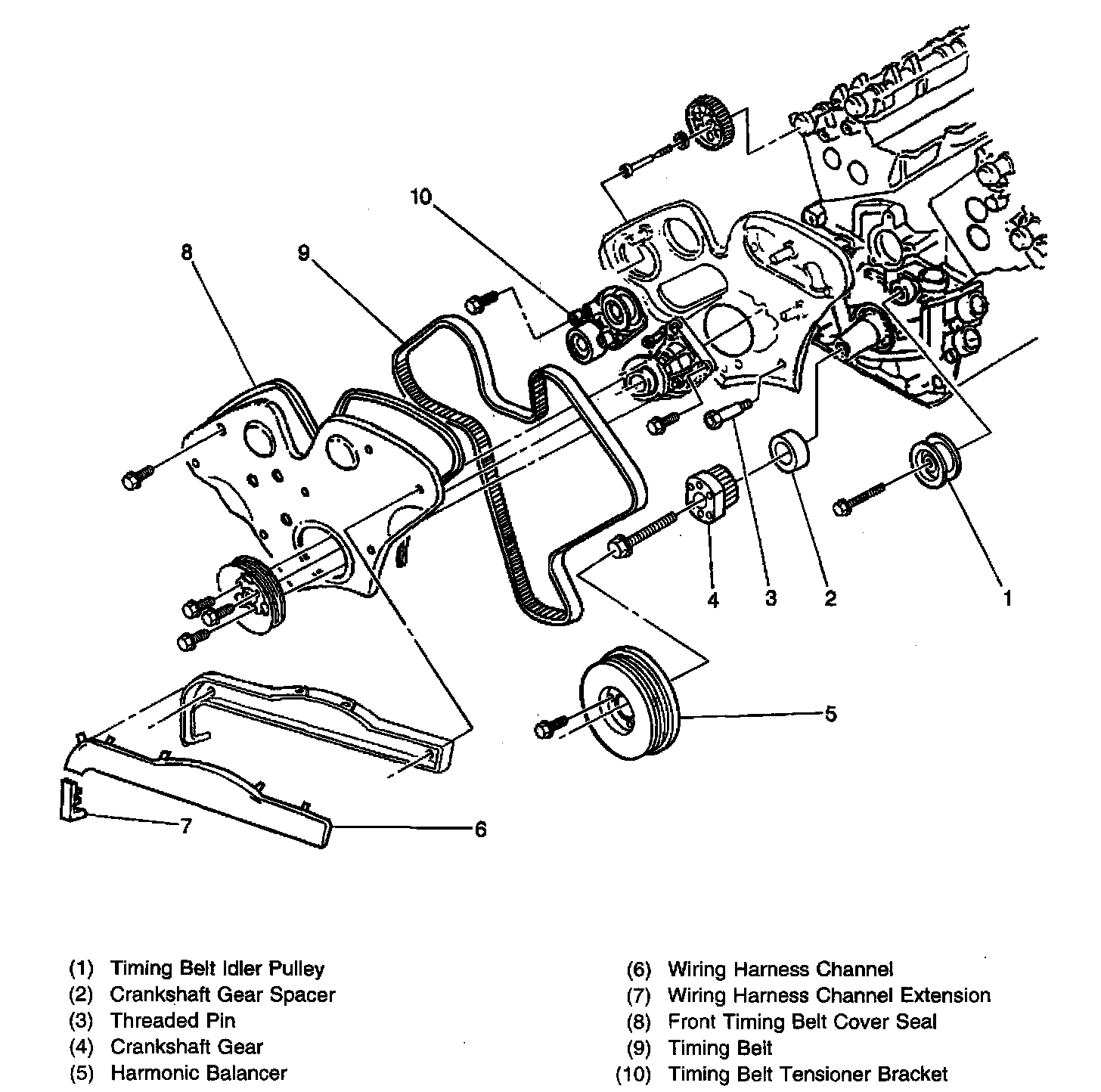 10
8
9
4
3
2
1
5
7
6

(1) Timing Belt Idler Pulley
(2) Crankshaft Gear Spacer
(3) Threaded Pin
(4) Crankshaft Gear
(5) Harmonic Balancer

(6) Wiring Harness Channel
(7) Wiring Harness Channel Extension
(8) Front Timing Belt Cover Seal
(9) Timing Belt
(10) Timing Belt Tensioner Bracket