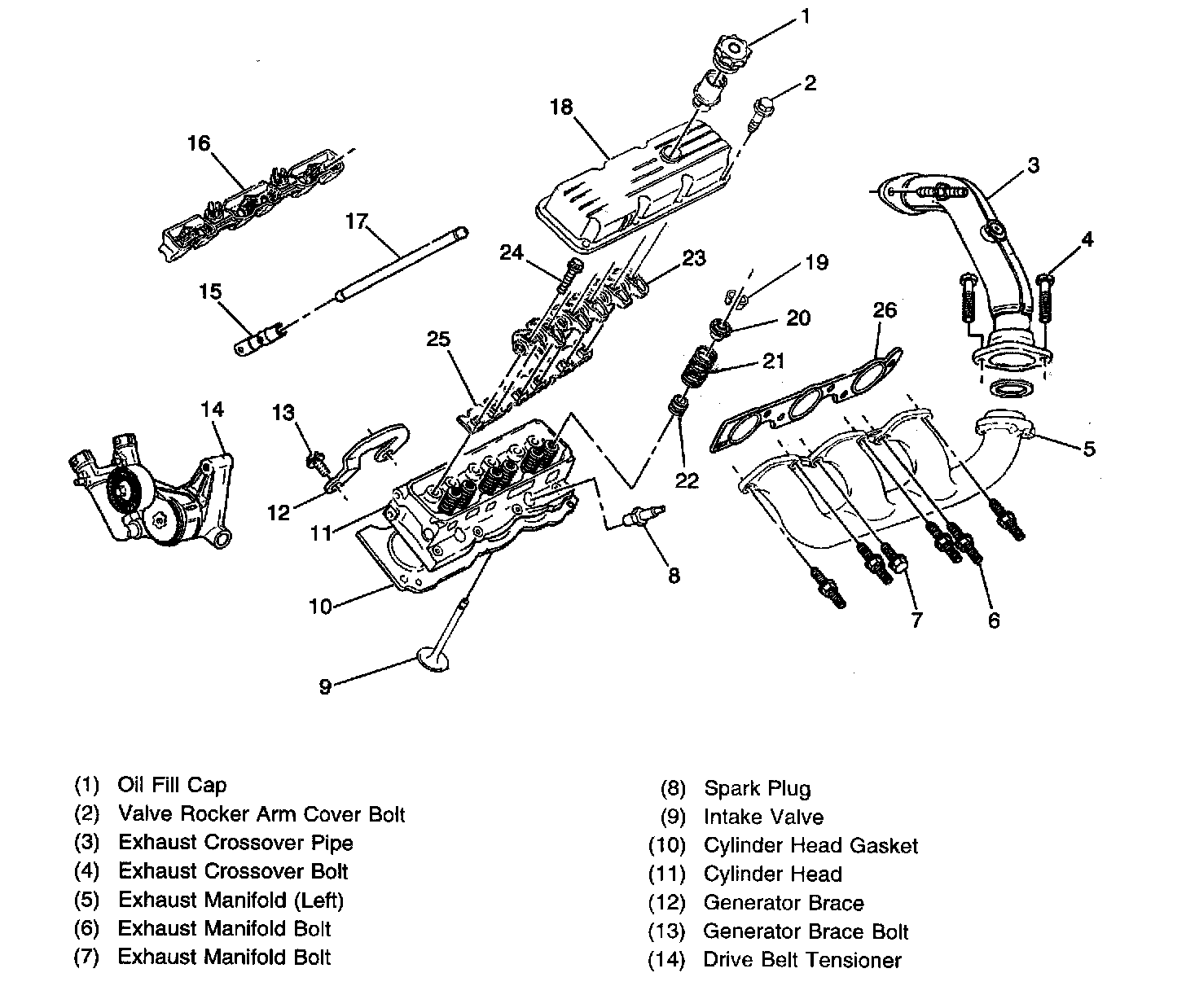 1
2
18
16
3
17
4
24
23
19
15
20
26
25
21
14
13
5
22
12
11
8
10
7
6
9

(1) Oil Fill Cap
(2) Valve Rocker Arm Cover Bolt
(3) Exhaust Crossover Pipe
(4) Exhaust Crossover Bolt
(5) Exhaust Manifold (Left)
(6) Exhaust Manifold Bolt
(7) Exhaust Manifold Bolt

(8) Spark Plug
(9) Intake Valve
(10) Cylinder Head Gasket
(11) Cylinder Head
(12) Generator Brace
(13) Generator Brace Bolt
(14) Drive Belt Tensioner