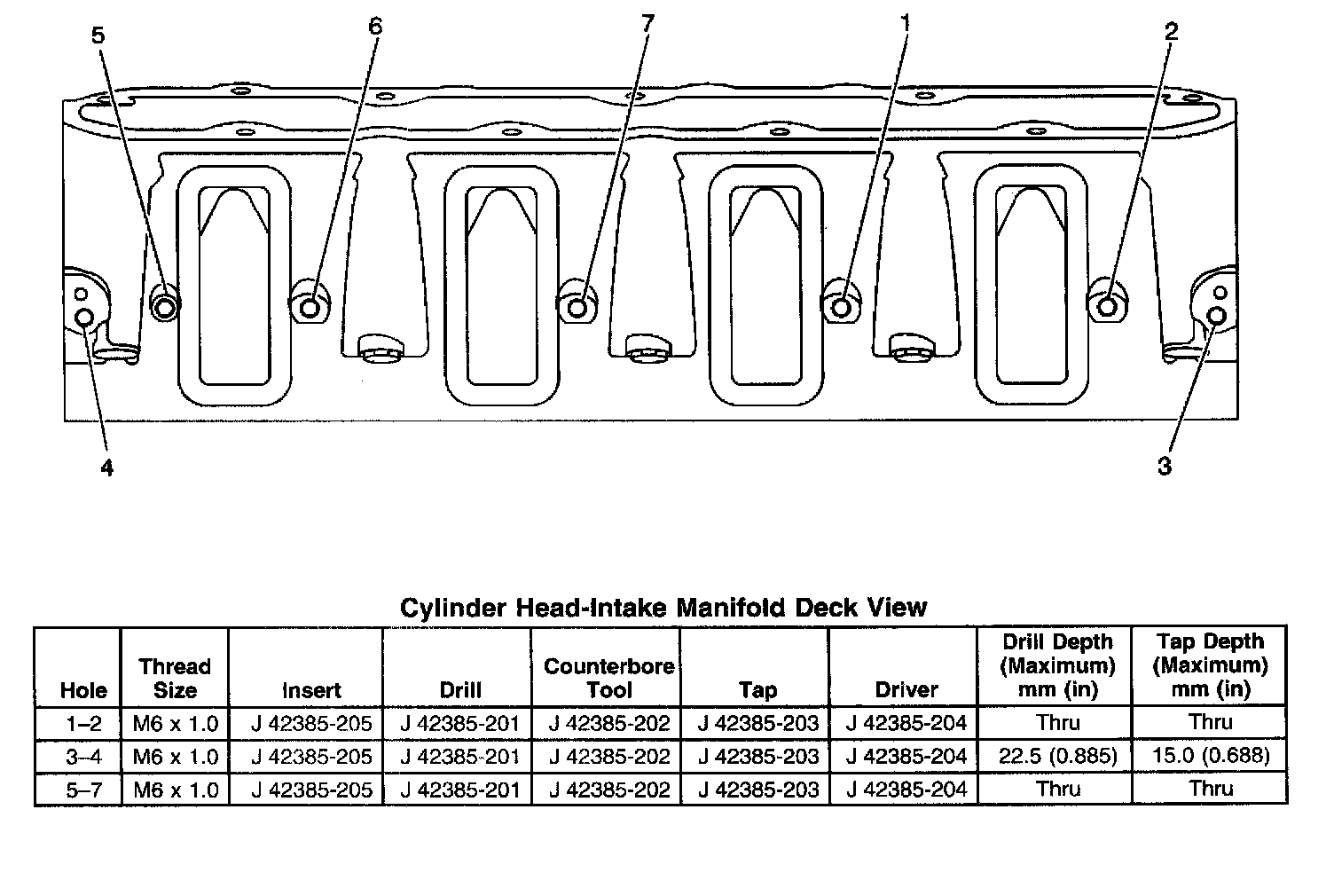 5 6 7 1 2

4 3

Cylinder Head-Intake Manifold Deck View

| Hole | Thread Size | Insert | Drill | Counterbore Tool | Tap | Driver | Drill Depth (Maximum) mm (in) | Tap Depth (Maximum) mm (in) |
|---|---|---|---|---|---|---|---|---|
| 1–2 | M6 x 1.0 | J 42385-205 | J 42385-201 | J 42385-202 | J 42385-203 | J 42385-204 | Thru | Thru |
| 3–4 | M6 x 1.0 | J 42385-205 | J 42385-201 | J 42385-202 | J 42385-203 | J 42385-204 | 22.5 (0.885) | 15.0 (0.688) |
| 5–7 | M6 x 1.0 | J 42385-205 | J 42385-201 | J 42385-202 | J 42385-203 | J 42385-204 | Thru | Thru |