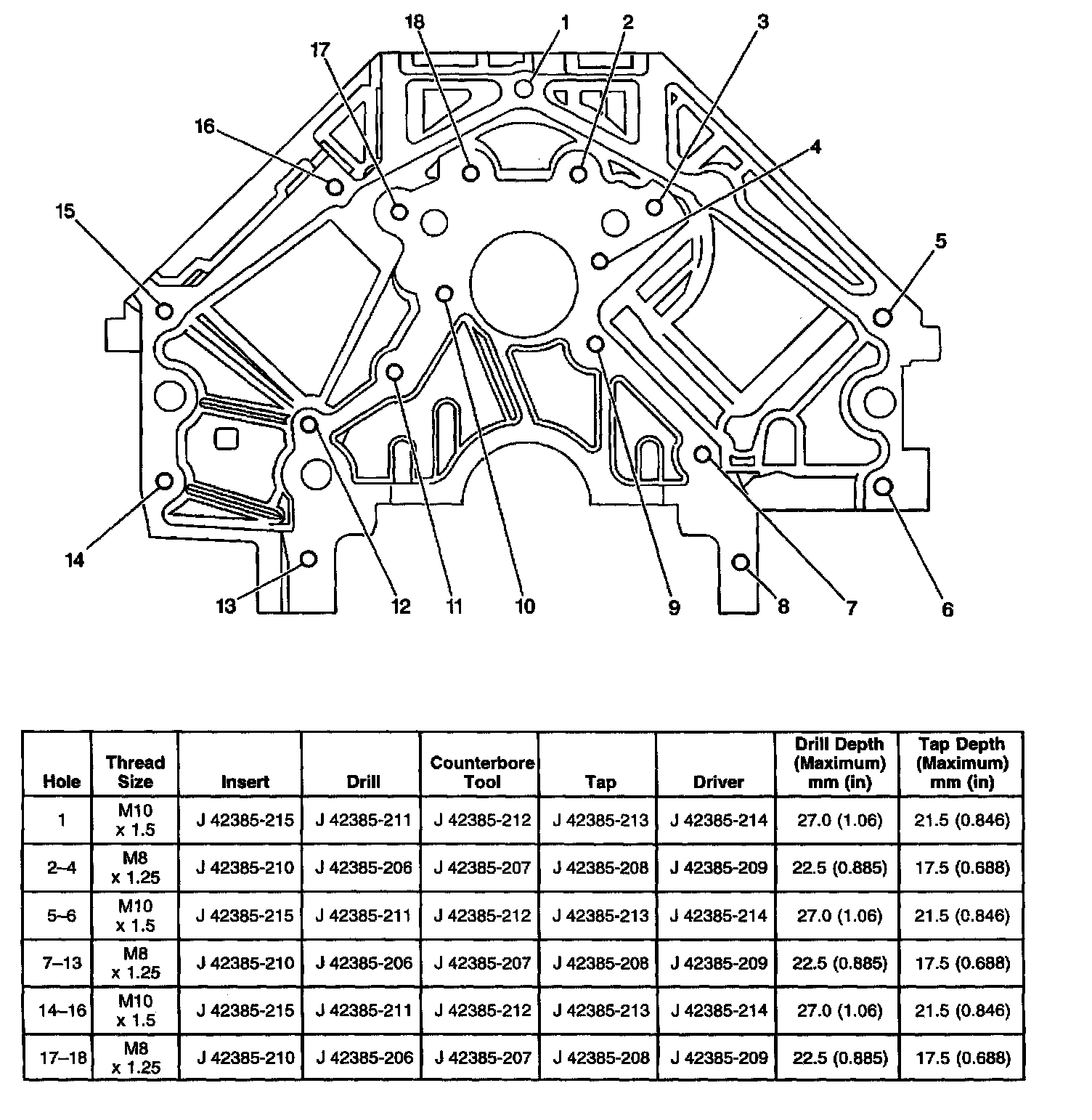 18 1 2 3
17
16 4
15 5
14 13 12 11 10 9 8 7 6

| Hole | Thread Size | Insert | Drill | Counterbore Tool | Tap | Driver | Drill Depth (Maximum) mm (in) | Tap Depth (Maximum) mm (in) |
|---|---|---|---|---|---|---|---|---|
| 1 | M10 x 1.5 | J 42385-215 | J 42385-211 | J 42385-212 | J 42385-213 | J 42385-214 | 27.0 (1.06) | 21.5 (0.846) |
| 2–4 | M8 x 1.25 | J 42385-210 | J 42385-206 | J 42385-207 | J 42385-208 | J 42385-209 | 22.5 (0.885) | 17.5 (0.688) |
| 5–6 | M10 x 1.5 | J 42385-215 | J 42385-211 | J 42385-212 | J 42385-213 | J 42385-214 | 27.0 (1.06) | 21.5 (0.846) |
| 7–13 | M8 x 1.25 | J 42385-210 | J 42385-206 | J 42385-207 | J 42385-208 | J 42385-209 | 22.5 (0.885) | 17.5 (0.688) |
| 14–16 | M10 x 1.5 | J 42385-215 | J 42385-211 | J 42385-212 | J 42385-213 | J 42385-214 | 27.0 (1.06) | 21.5 (0.846) |
| 17–18 | M8 x 1.25 | J 42385-210 | J 42385-206 | J 42385-207 | J 42385-208 | J 42385-209 | 22.5 (0.885) | 17.5 (0.688) |