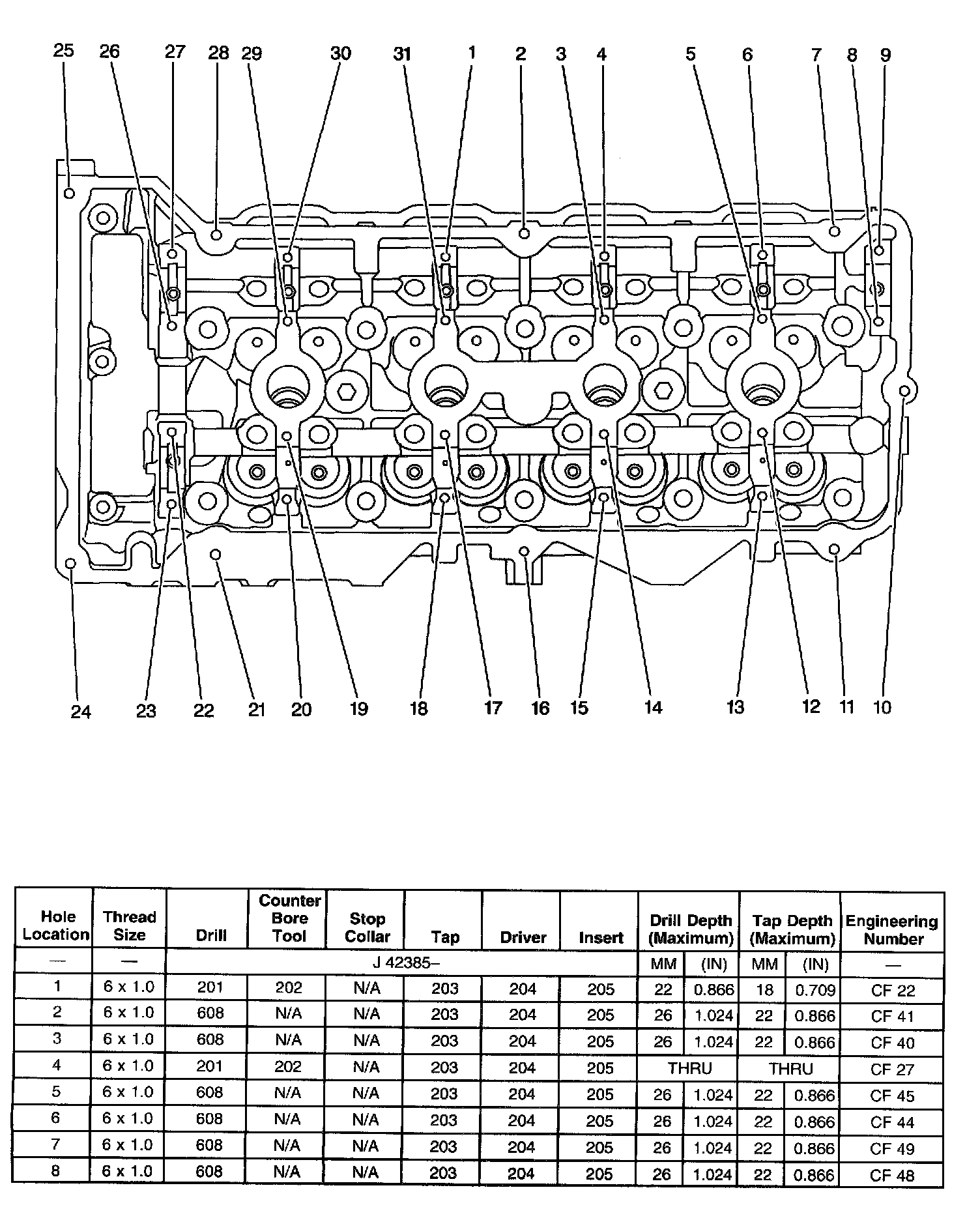 25 26 27 28 29 30 31 1 2 3 4 5 6 7 8 9

24 23 22 21 20 19 18 17 16 15 14 13 12 11 10

| Hole Location | Thread Size | Drill | Counter Bore Tool | Stop Collar | Tap | Driver | Insert | Drill Depth (Maximum) | | Tap Depth (Maximum) | | Engineering Number |
|---|---|---|---|---|---|---|---|---|---|---|---|---|
| — | — | J 42385– | | | | | | MM | (IN) | MM | (IN) | — |
| 1 | 6 x 1.0 | 201 | 202 | N/A | 203 | 204 | 205 | 22 | 0.866 | 18 | 0.709 | CF 22 |
| 2 | 6 x 1.0 | 608 | N/A | N/A | 203 | 204 | 205 | 26 | 1.024 | 22 | 0.866 | CF 41 |
| 3 | 6 x 1.0 | 608 | N/A | N/A | 203 | 204 | 205 | 26 | 1.024 | 22 | 0.866 | CF 40 |
| 4 | 6 x 1.0 | 201 | 202 | N/A | 203 | 204 | 205 | THRU | | THRU | | CF 27 |
| 5 | 6 x 1.0 | 608 | N/A | N/A | 203 | 204 | 205 | 26 | 1.024 | 22 | 0.866 | CF 45 |
| 6 | 6 x 1.0 | 608 | N/A | N/A | 203 | 204 | 205 | 26 | 1.024 | 22 | 0.866 | CF 44 |
| 7 | 6 x 1.0 | 608 | N/A | N/A | 203 | 204 | 205 | 26 | 1.024 | 22 | 0.866 | CF 49 |
| 8 | 6 x 1.0 | 608 | N/A | N/A | 203 | 204 | 205 | 26 | 1.024 | 22 | 0.866 | CF 48 |